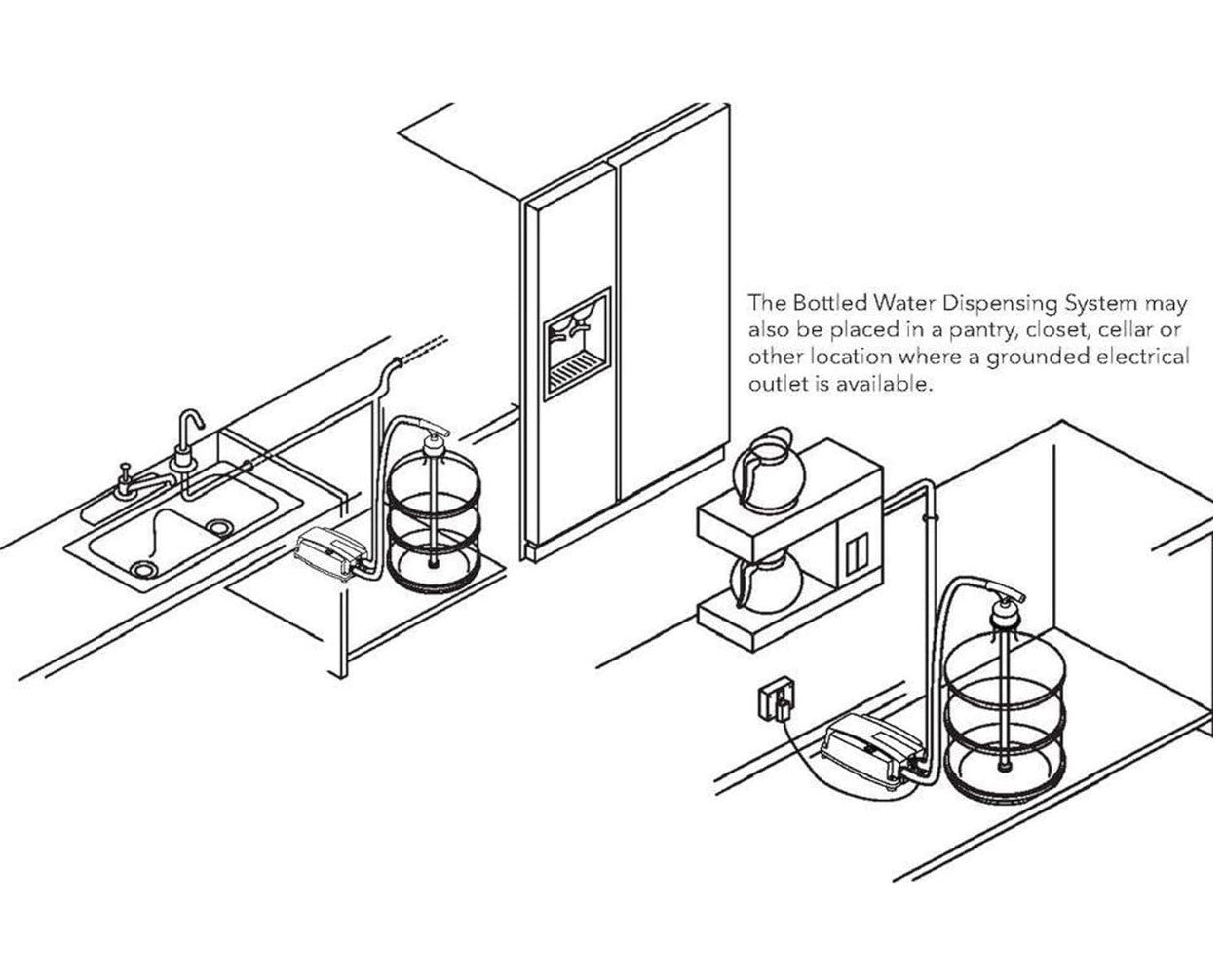 The Bottled Water Dispensing System may also be placed in a pantry, closet, cellar or other location where a grounded electrical outlet is available.